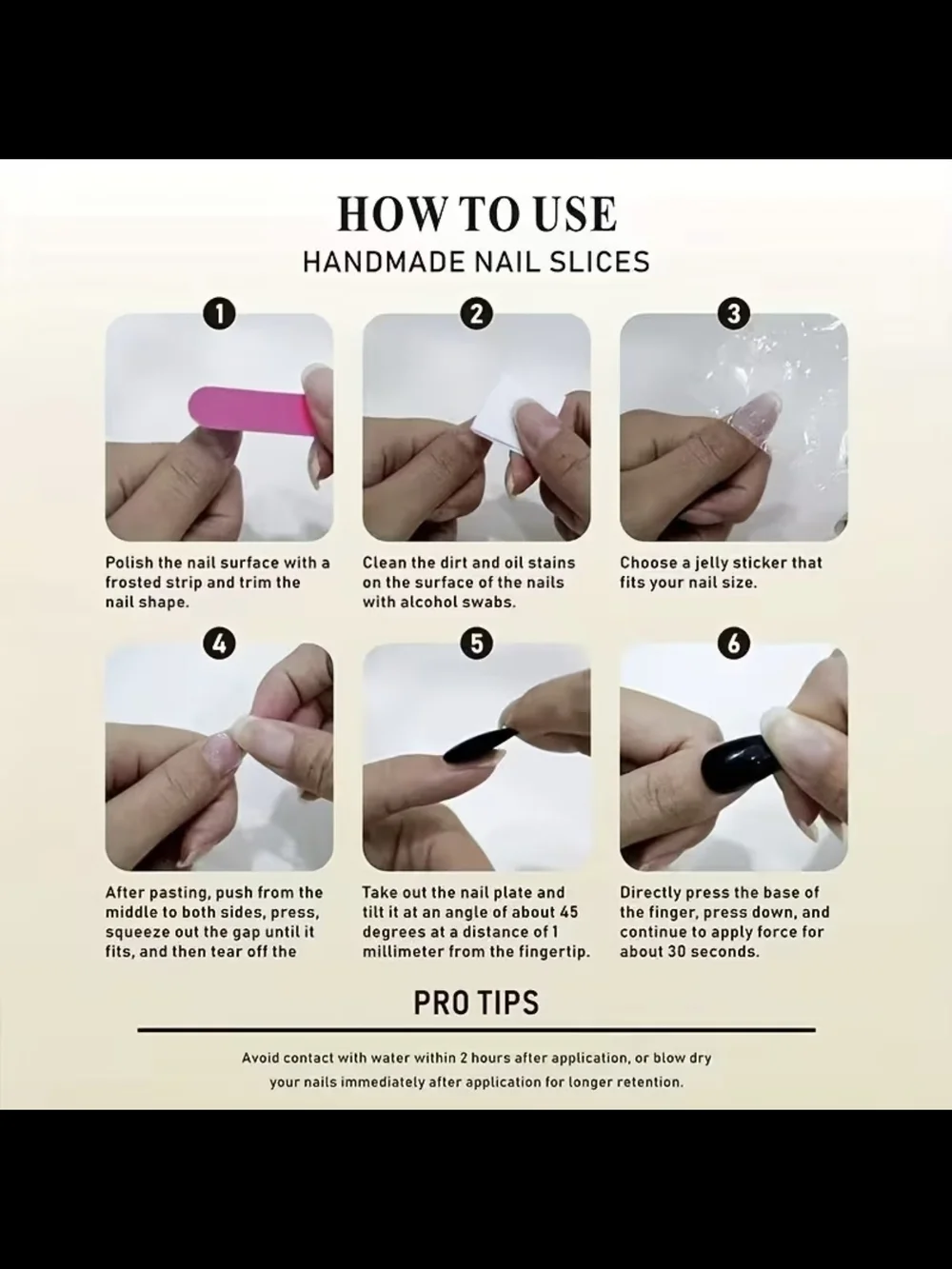 HOW TO USE
HANDMADE NAIL SLICES

1

Polish the nail surface with a frosted strip and trim the nail shape.

2

Clean the dirt and oil stains on the surface of the nails with alcohol swabs.

3

Choose a jelly sticker that fits your nail size.

4

After pasting, push from the middle to both sides, press, squeeze out the gap until it fits, and then tear off the

5

Take out the nail plate and tilt it at an angle of about 45 degrees at a distance of 1 millimeter from the fingertip.

6

Directly press the base of the finger, press down, and continue to apply force for about 30 seconds.

PRO TIPS

Avoid contact with water within 2 hours after application, or blow dry your nails immediately after application for longer retention.